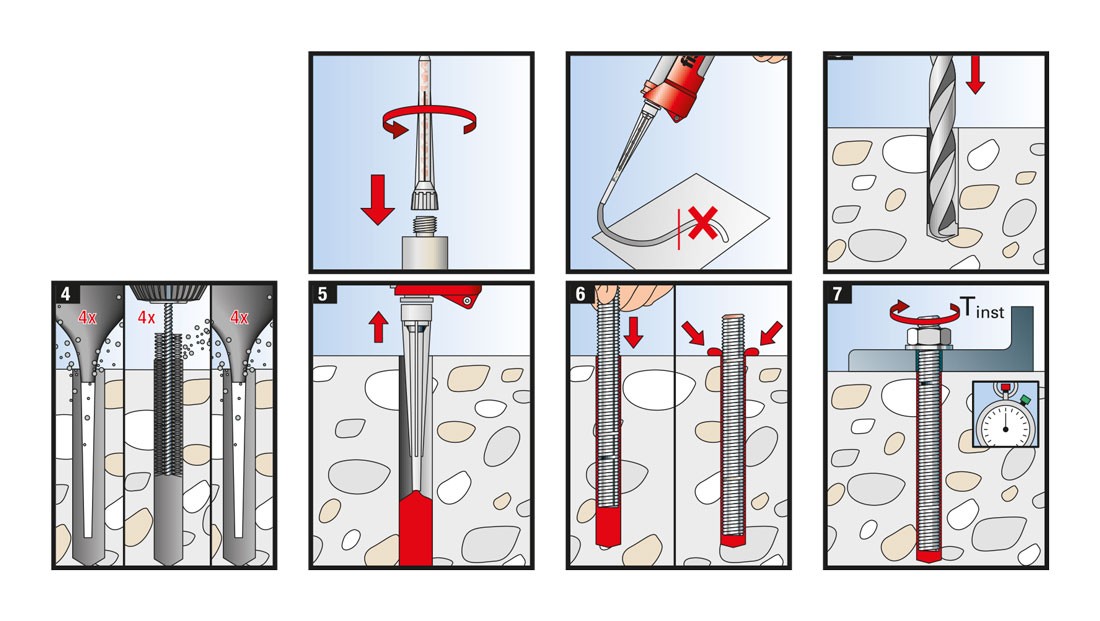 4
4x
4x
4x
5
6
7
$T_{inst}$